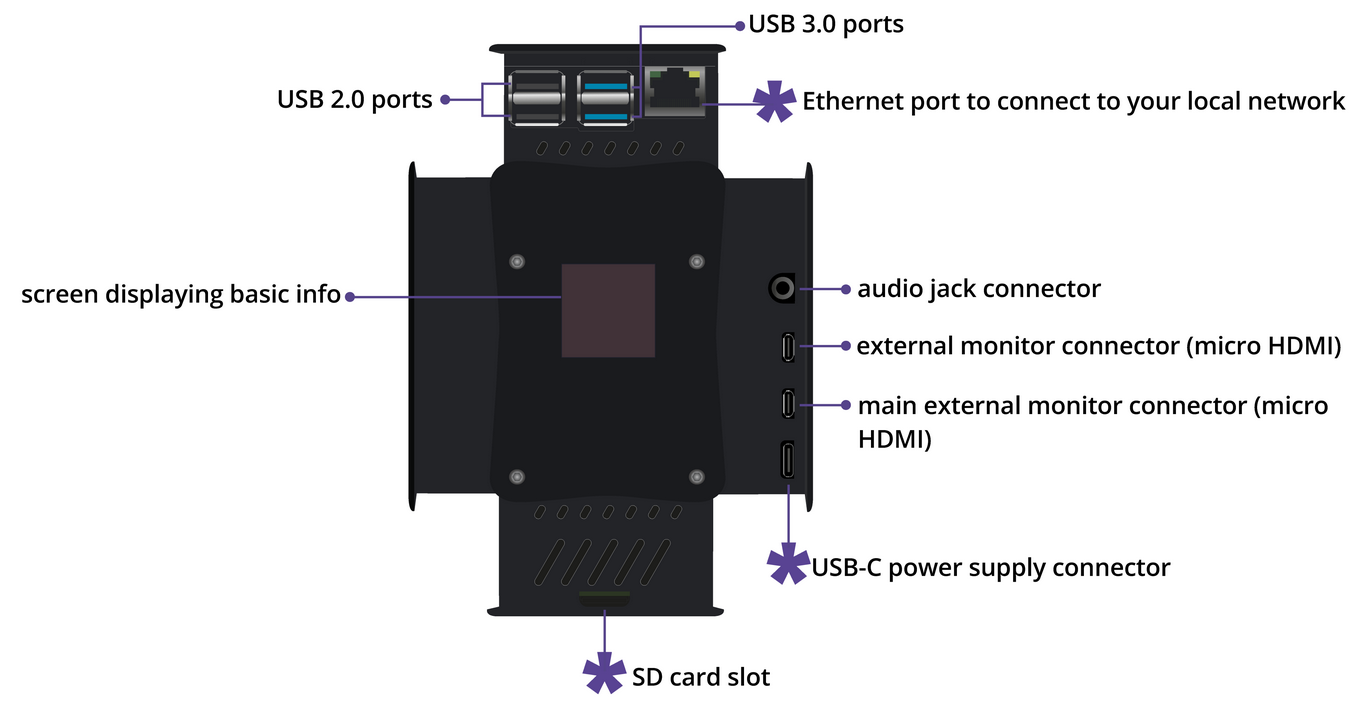 USB 3.0 ports

USB 2.0 ports

Ethernet port to connect to your local network

screen displaying basic info

audio jack connector

external monitor connector (micro HDMI)

main external monitor connector (micro HDMI)

USB-C power supply connector

SD card slot